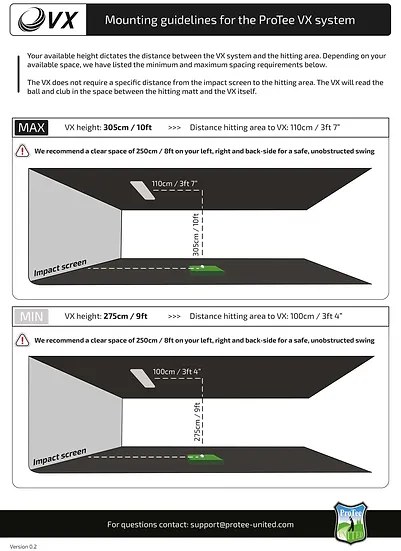 VX

Mounting guidelines for the ProTee VX system

Your available height dictates the distance between the VX system and the hitting area. Depending on your available space, we have listed the minimum and maximum spacing requirements below.

The VX does not require a specific distance from the impact screen to the hitting area. The VX will read the ball and club in the space between the hitting matt and the VX itself.

MAX VX height: 305cm / 10ft >>> Distance hitting area to VX: 110cm / 3ft 7"

We recommend a clear space of 250cm / 8ft on your left, right and back-side for a safe, unobstructed swing

110cm / 3ft 7"

305cm / 10ft

Impact screen

MIN VX height: 275cm / 9ft >>> Distance hitting area to VX: 100cm / 3ft 4"

We recommend a clear space of 250cm / 8ft on your left, right and back-side for a safe, unobstructed swing

100cm / 3ft 4"

275cm / 9ft

Impact screen

For questions contact: support@protee-united.com

ProTee UNITED

Version 0.2